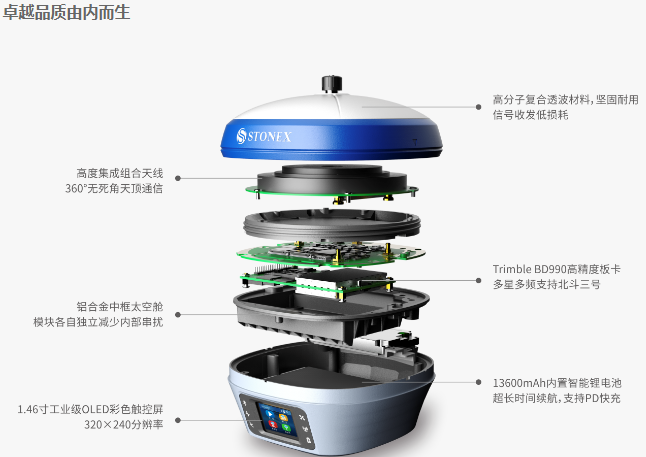 卓越品质由内而生

高分子复合透波材料，坚固耐用
信号收发低损耗

STONEX

高度集成组合天线
360°无死角天顶通信

Trimble BD990高精度板卡
多星多频支持北斗三号

铝合金中框太空舱
模块各自独立减少内部串扰

13600mAh内置智能锂电池
超长时间续航，支持PD快充

1.46寸工业级OLED彩色触控屏
320×240分辨率